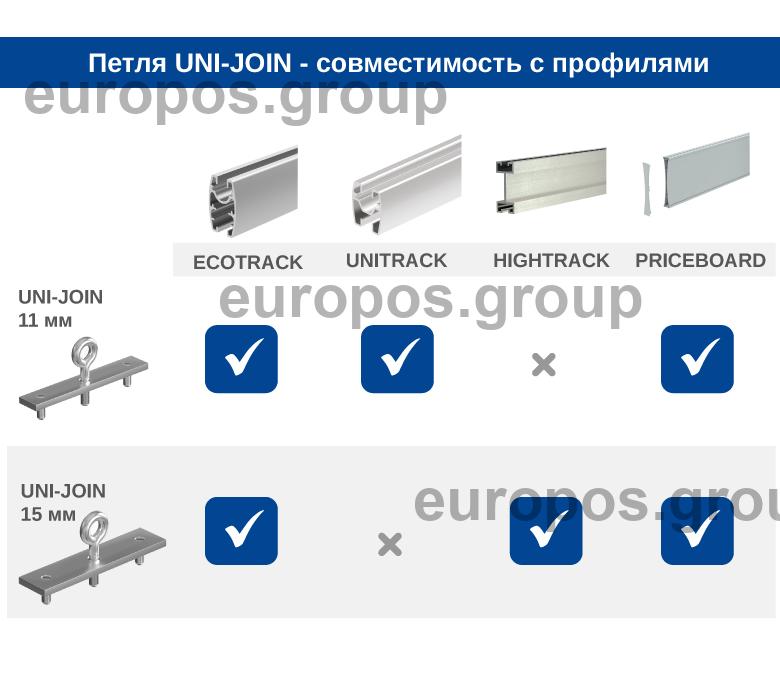 Петля UNI-JOIN - совместимость с профилями

europos.group

| | ECOTRACK | UNITRACK | HIGHTRACK | PRICEBOARD |
|---|---|---|---|---|
| UNI-JOIN 11 мм | ✓ | ✓ | × | ✓ |
| UNI-JOIN 15 мм | ✓ | × | ✓ | ✓ |

europos.group

europos.grou